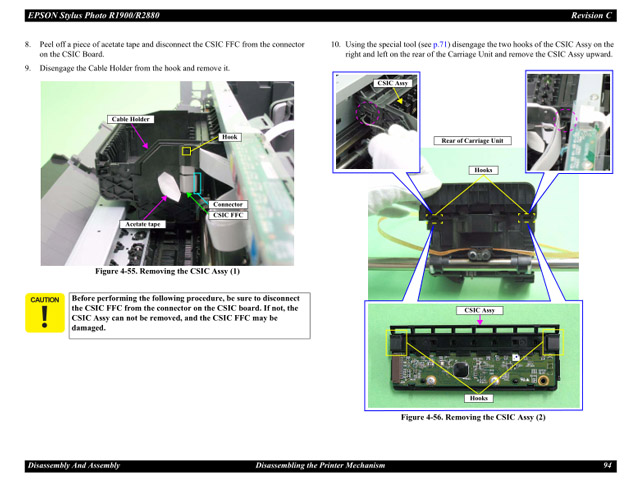 EPSON Stylus Photo R1900/R2880

Revision C

8. Peel off a piece of acetate tape and disconnect the CSIC FFC from the connector on the CSIC Board.

9. Disengage the Cable Holder from the hook and remove it.

Cable Holder

Hook

Connector

CSIC FFC

Acetate tape

Figure 4-55. Removing the CSIC Assy (1)

CAUTION

Before performing the following procedure, be sure to disconnect the CSIC FFC from the connector on the CSIC board. If not, the CSIC Assy can not be removed, and the CSIC FFC may be damaged.

10. Using the special tool (see p.71) disengage the two hooks of the CSIC Assy on the right and left on the rear of the Carriage Unit and remove the CSIC Assy upward.

CSIC Assy

Rear of Carriage Unit

Hooks

CSIC Assy

Hooks

Figure 4-56. Removing the CSIC Assy (2)

Disassembly And Assembly

Disassembling the Printer Mechanism

94